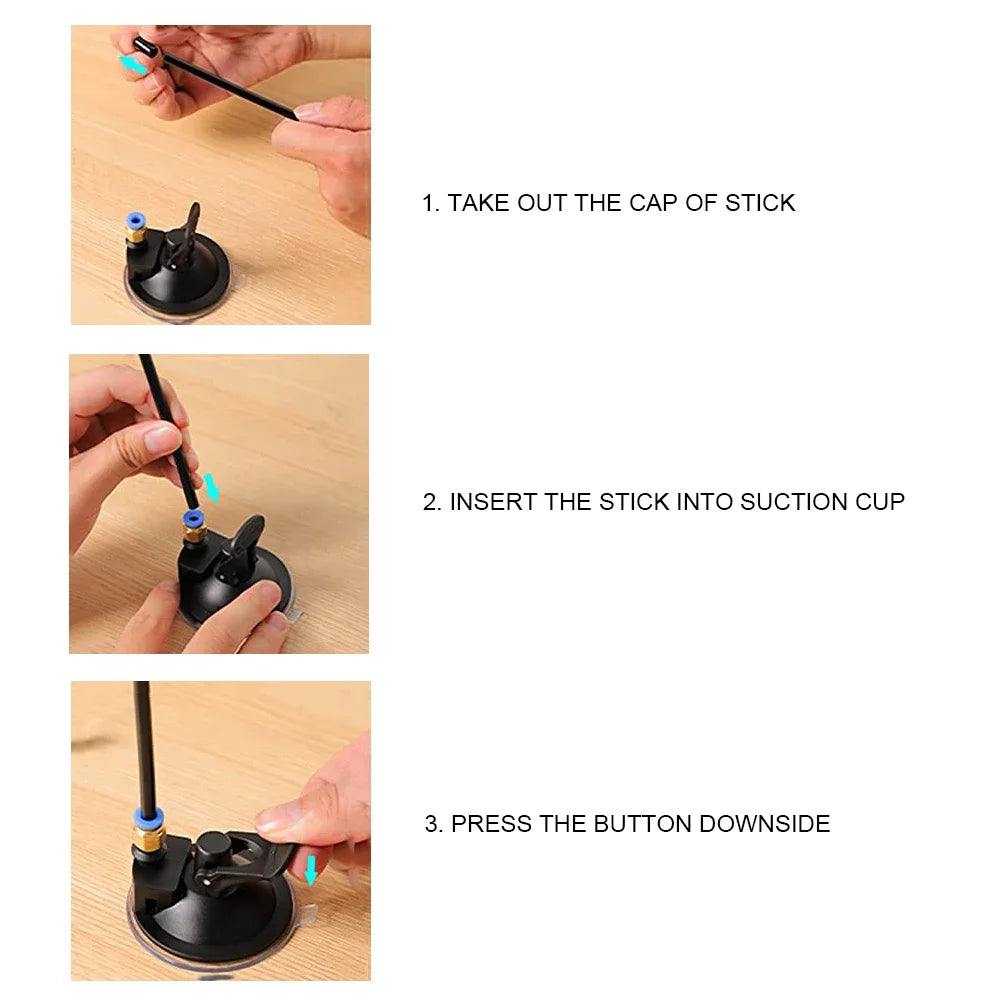 1. TAKE OUT THE CAP OF STICK

2. INSERT THE STICK INTO SUCTION CUP

3. PRESS THE BUTTON DOWNSIDE